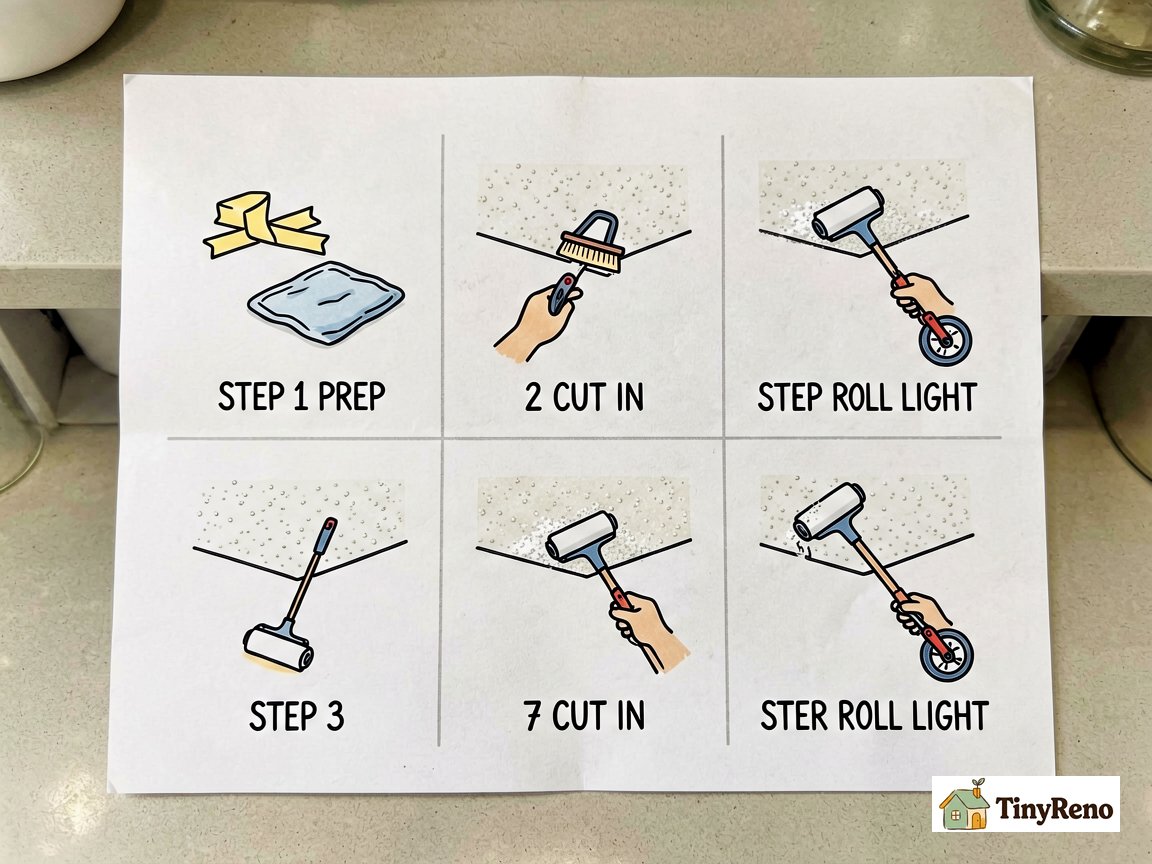 STEP 1 PREP

2 CUT IN

STEP ROLL LIGHT

STEP 3

7 CUT IN

STER ROLL LIGHT

TinyReno