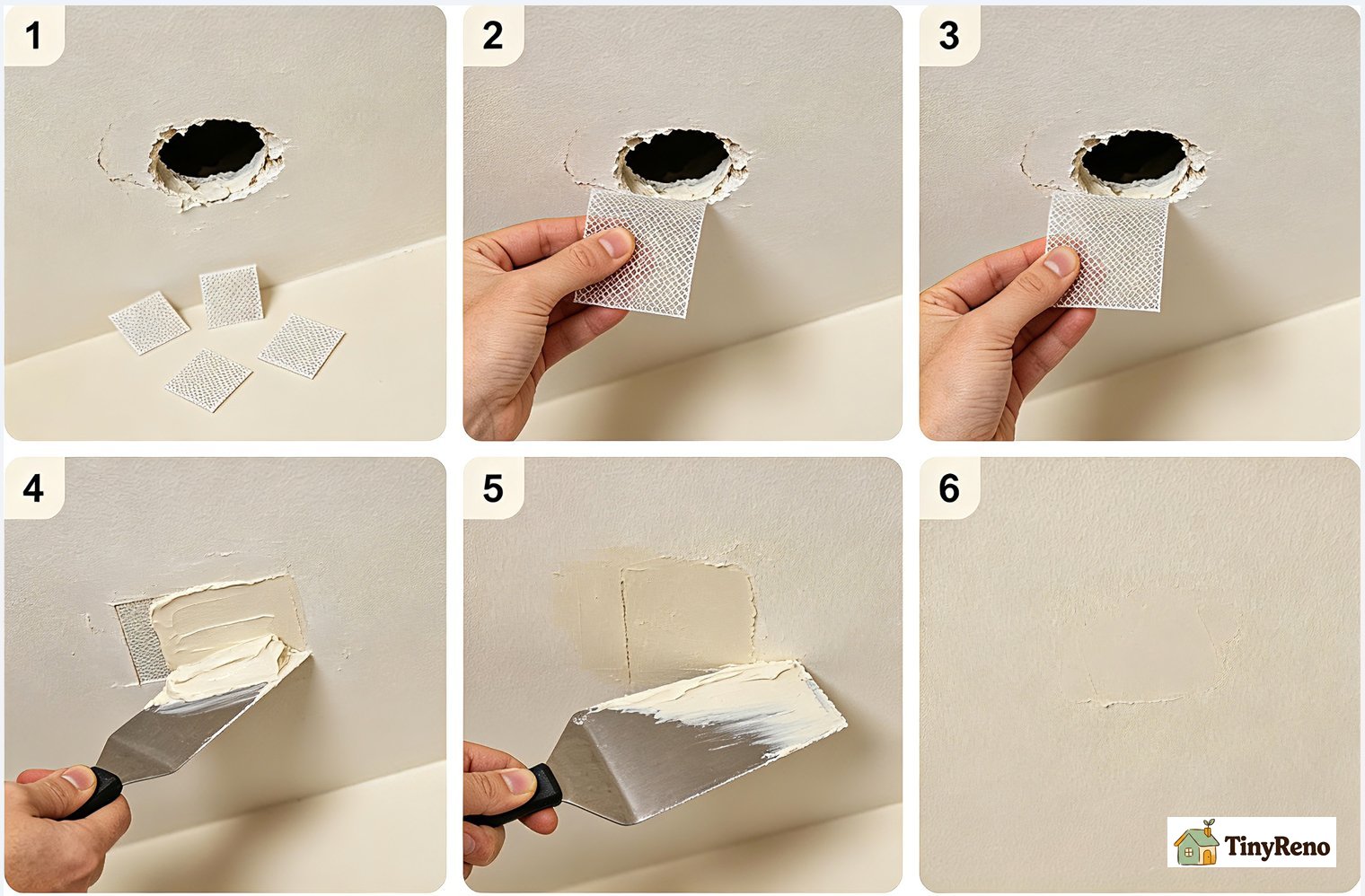 1

2

3

4

5

6

TinyReno