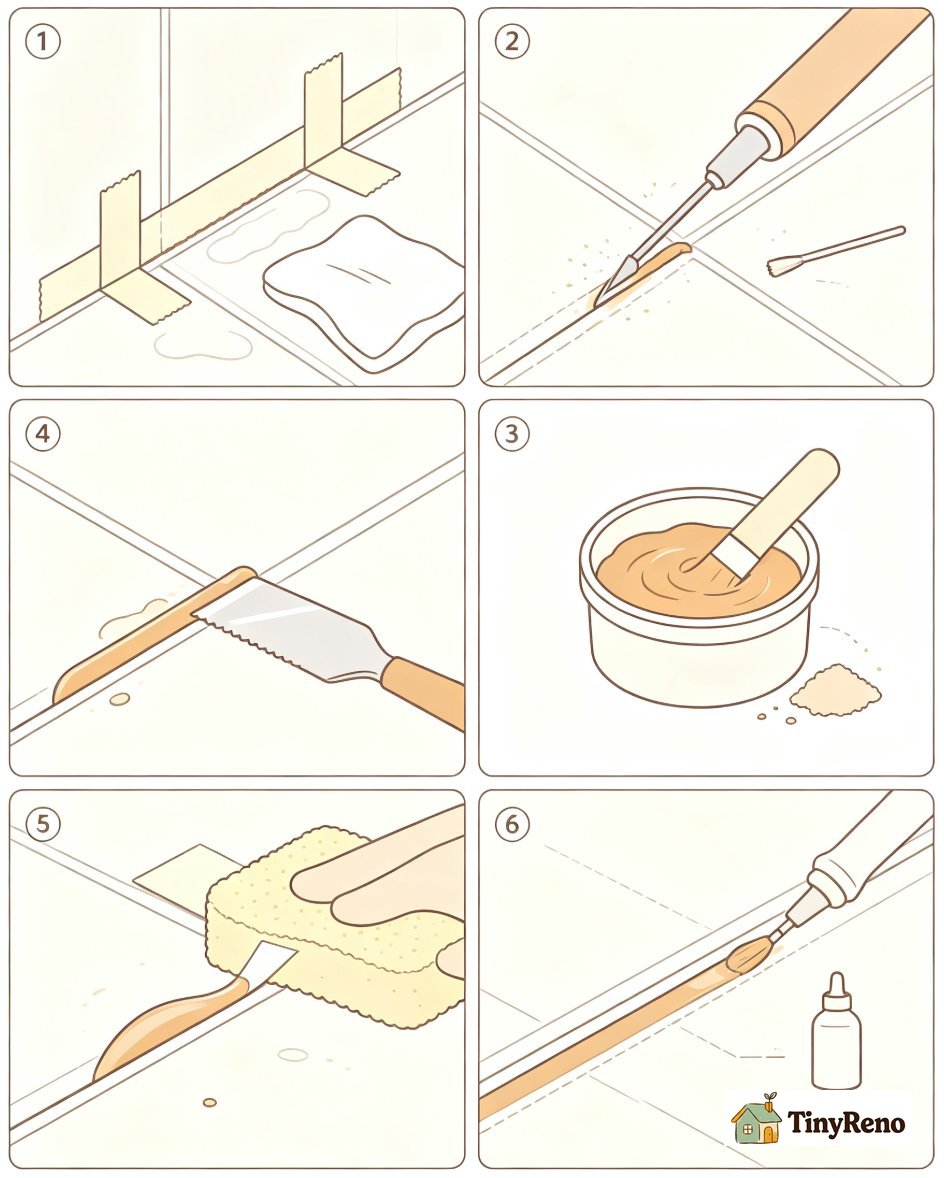 1

2

4

3

5

6

TinyReno