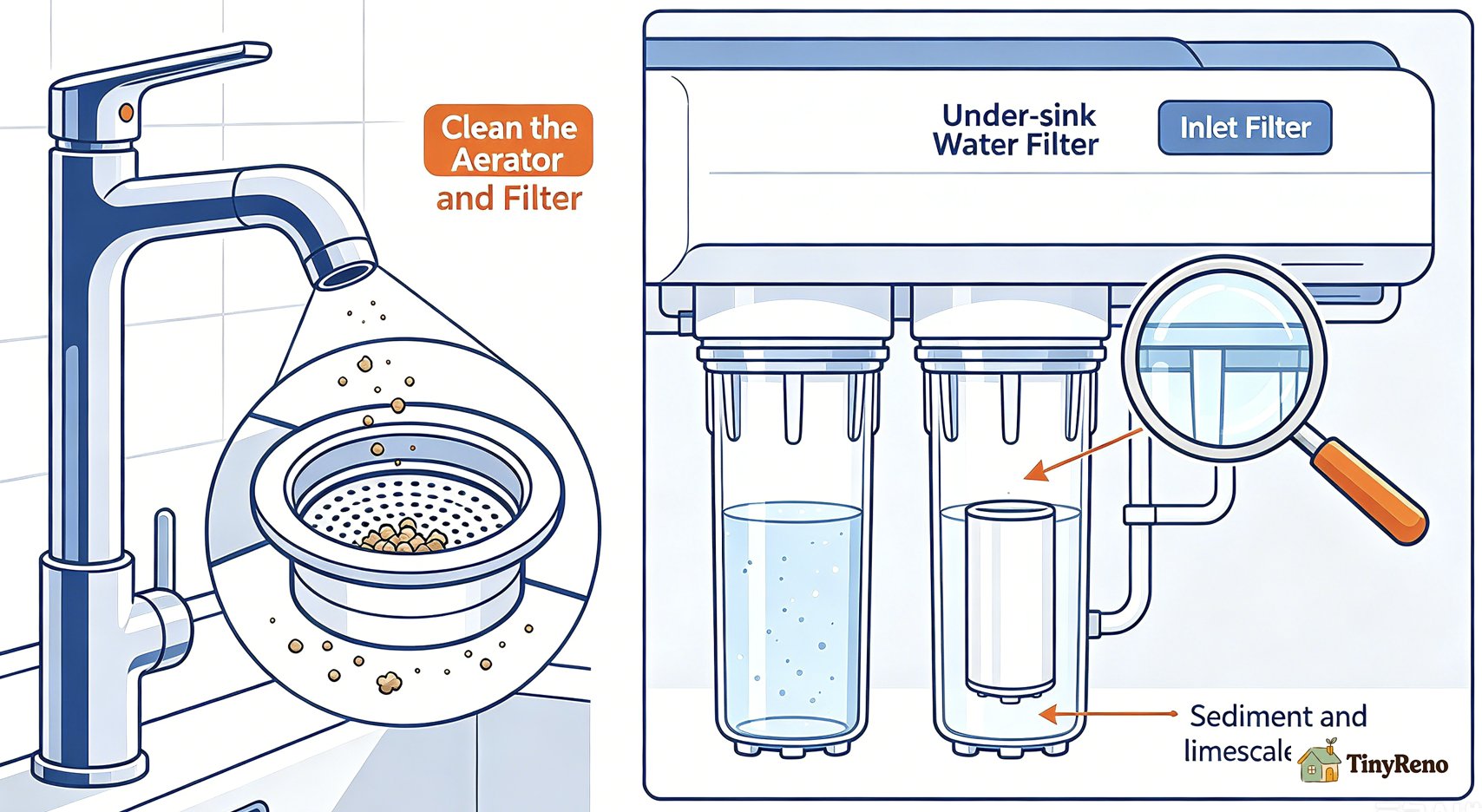 Clean the Aerator and Filter

Under-sink Water Filter

Inlet Filter

Sediment and limescale

TinyReno